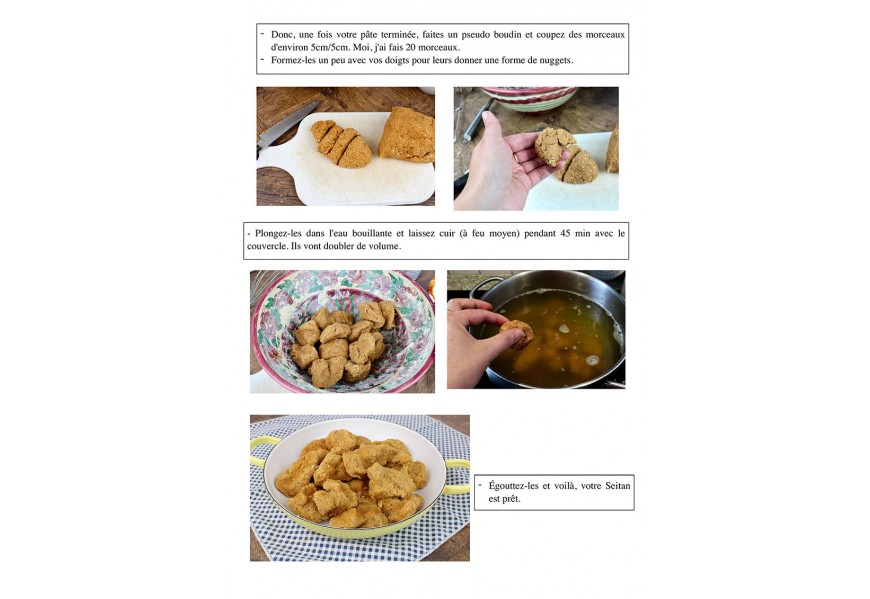 - Donc, une fois votre pâte terminée, faites un pseudo boudin et coupez des morceaux d'environ 5cm/5cm. Moi, j'ai fais 20 morceaux.
- Formez-les un peu avec vos doigts pour leurs donner une forme de nuggets.

- Plongez-les dans l'eau bouillante et laissez cuir (à feu moyen) pendant 45 min avec le couvercle. Ils vont doubler de volume.

- Égouttez-les et voilà, votre Seitan est prêt.