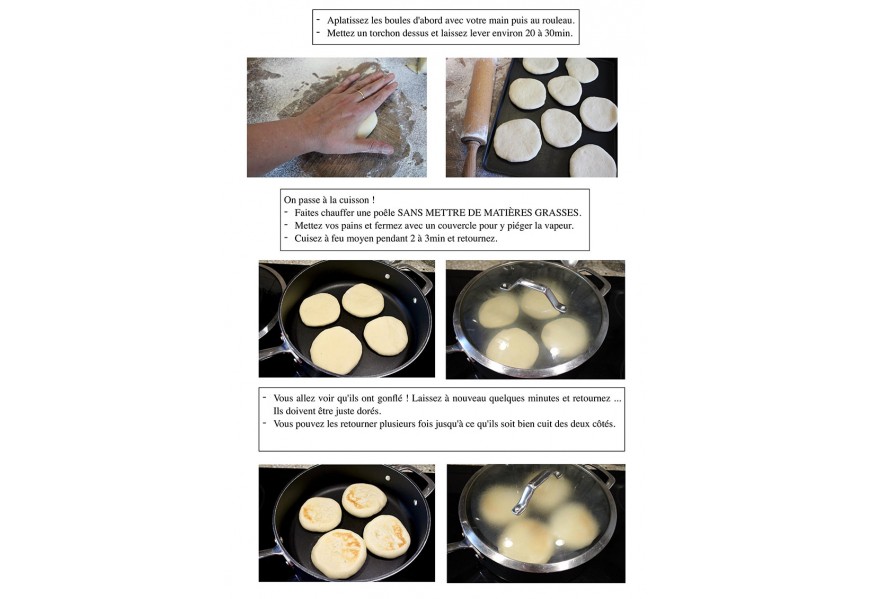 - Aplatissez les boules d'abord avec votre main puis au rouleau.
- Mettez un torchon dessus et laissez lever environ 20 à 30min.

On passe à la cuisson !
- Faites chauffer une poêle SANS METTRE DE MATIÈRES GRASSES.
- Mettez vos pains et fermez avec un couvercle pour y piéger la vapeur.
- Cuisez à feu moyen pendant 2 à 3min et retournez.

- Vous allez voir qu'ils ont gonflé ! Laissez à nouveau quelques minutes et retournez ... Ils doivent être juste dorés.
- Vous pouvez les retourner plusieurs fois jusqu'à ce qu'ils soit bien cuit des deux côtés.