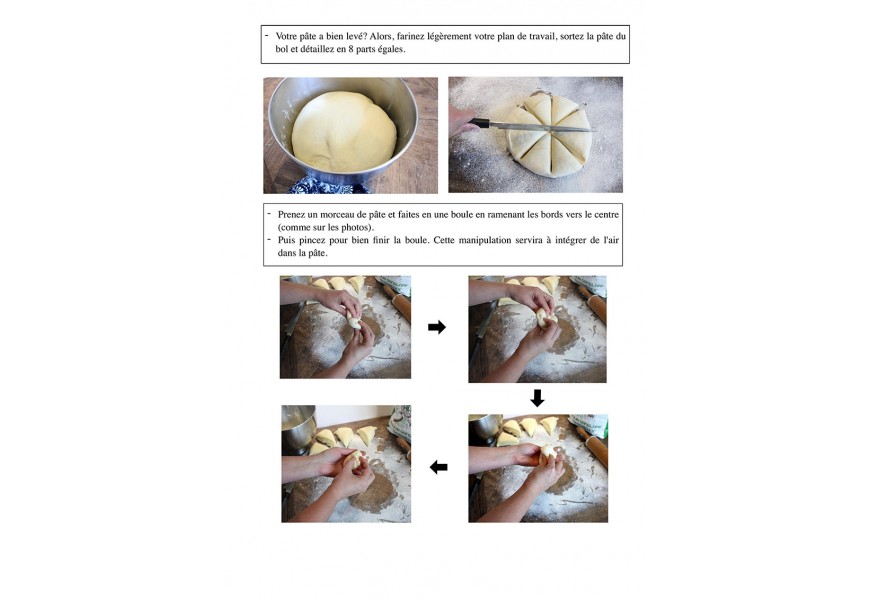 - Votre pâte a bien levé? Alors, farinez légèrement votre plan de travail, sortez la pâte du bol et détaillez en 8 parts égales.

- Prenez un morceau de pâte et faites en une boule en ramenant les bords vers le centre (comme sur les photos).
- Puis pincez pour bien finir la boule. Cette manipulation servira à intégrer de l'air dans la pâte.