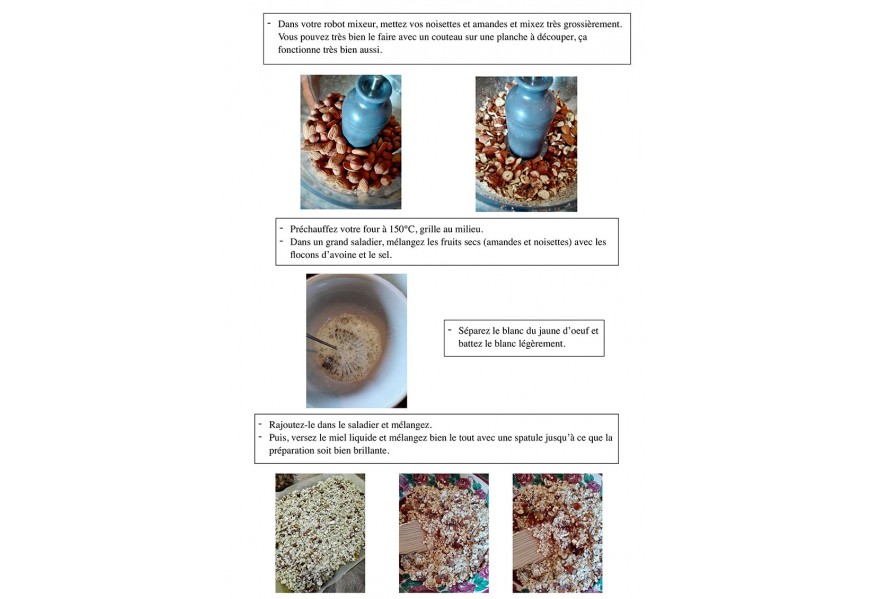 - Dans votre robot mixeur, mettez vos noisettes et amandes et mixez très grossièrement. Vous pouvez très bien le faire avec un couteau sur une planche à découper, ça fonctionne très bien aussi.

- Préchauffez votre four à 150°C, grille au milieu.
- Dans un grand saladier, mélangez les fruits secs (amandes et noisettes) avec les flocons d'avoine et le sel.

- Séparez le blanc du jaune d'oeuf et battez le blanc légèrement.

- Rajoutez-le dans le saladier et mélangez.
- Puis, versez le miel liquide et mélangez bien le tout avec une spatule jusqu'à ce que la préparation soit bien brillante.